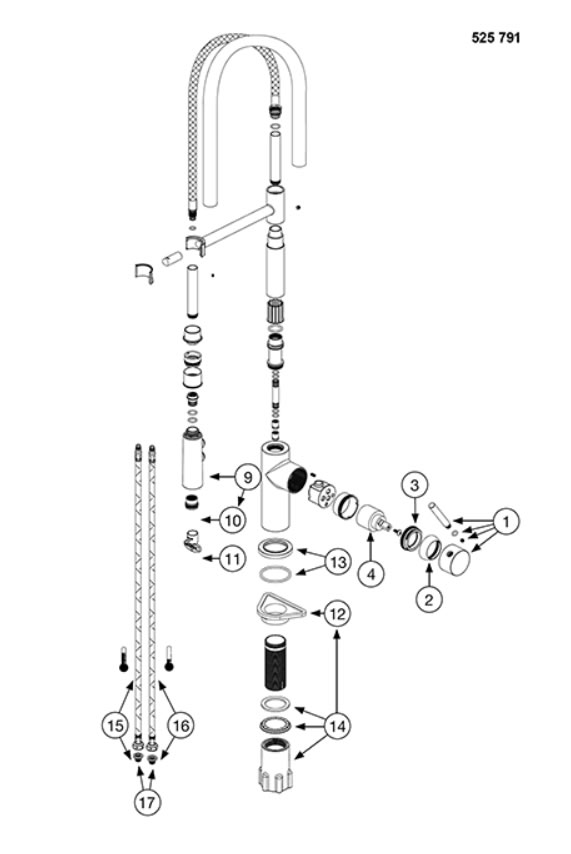 525 791

9
10
11
13
12
14
3
1
4
2
15
16
17